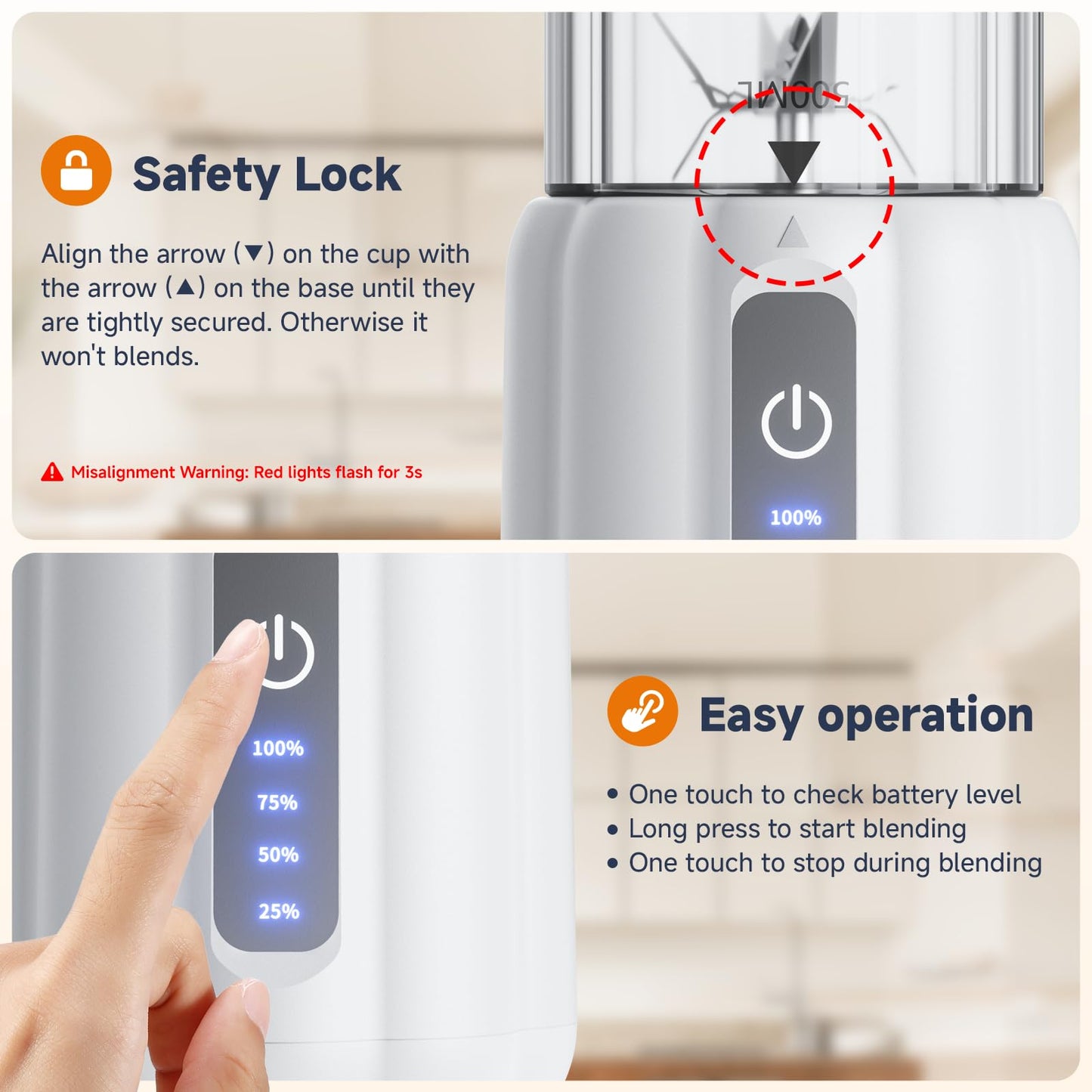 Safety Lock

Align the arrow (▼) on the cup with the arrow (▲) on the base until they are tightly secured. Otherwise it won't blends.

Misalignment Warning: Red lights flash for 3s

500ML

100%

100%
75%
50%
25%

Easy operation

• One touch to check battery level
• Long press to start blending
• One touch to stop during blending